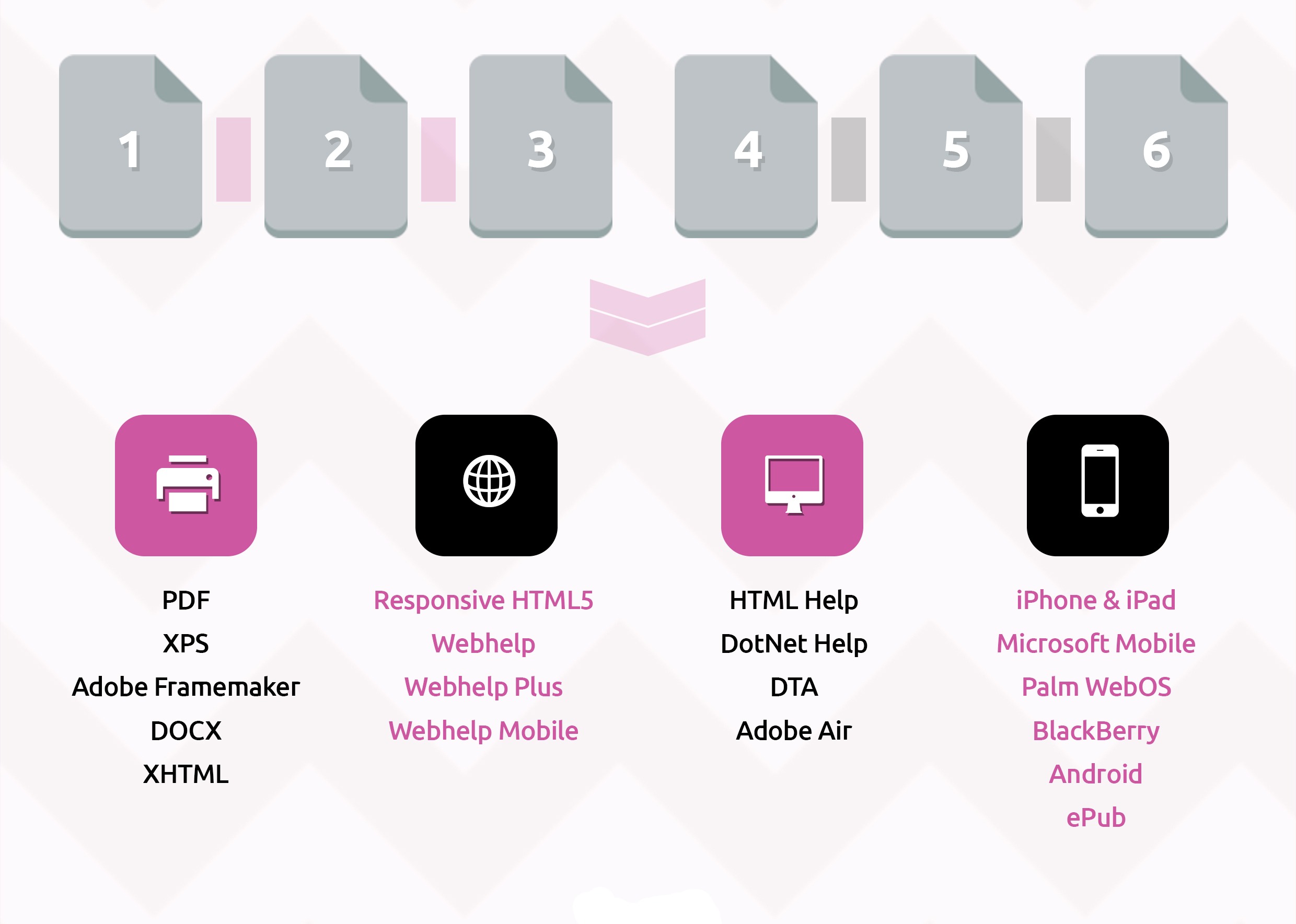 1 2 3 4 5 6

PDF
XPS
Adobe Framemaker
DOCX
XHTML

Responsive HTML5
Webhelp
Webhelp Plus
Webhelp Mobile

HTML Help
DotNet Help
DTA
Adobe Air

iPhone & iPad
Microsoft Mobile
Palm WebOS
BlackBerry
Android
ePub