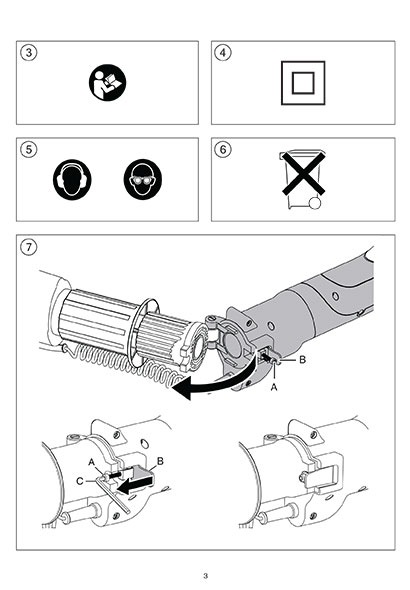 3

4

5

6

7

B

A

A

B

C

3