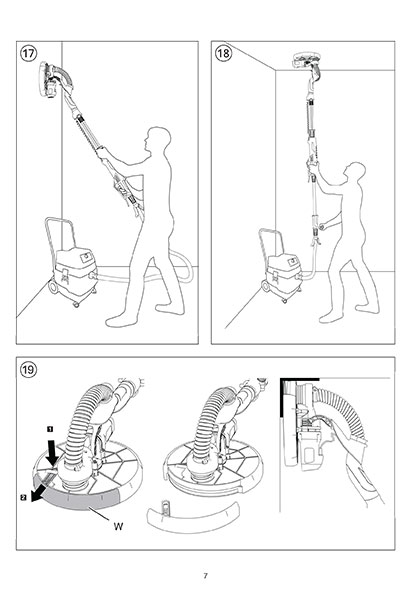 17

18

19

1

2

W

7