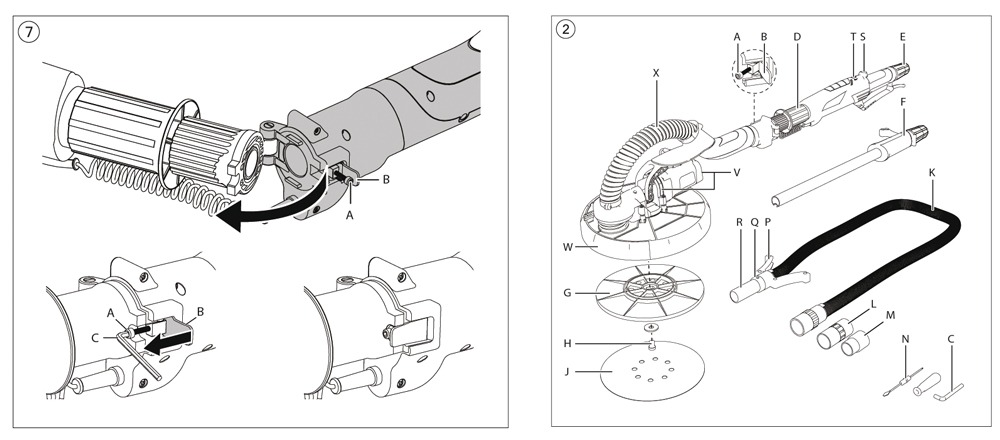 7

B
A

A
B
C

2

A B
D
T S
E
X
F
V
K
W
R Q P
G
L
M
H
J
N
C