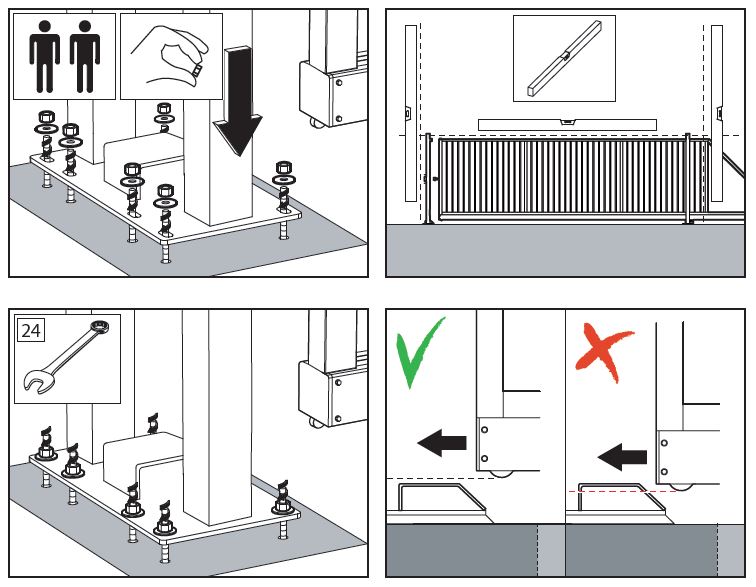 24